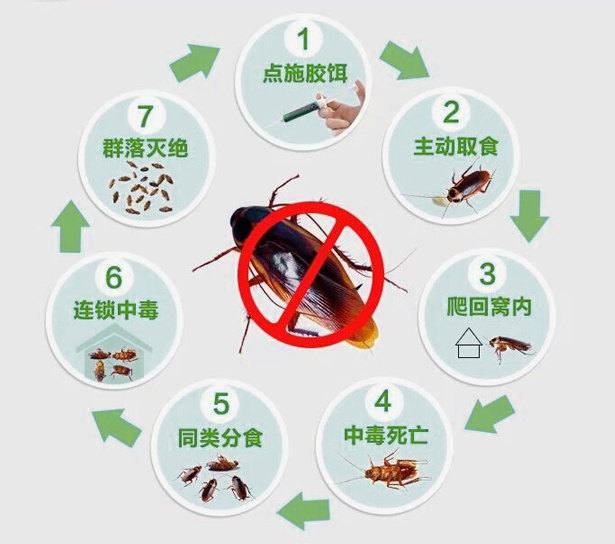 1
点施胶饵

2
主动取食

3
爬回窝内

4
中毒死亡

5
同类分食

6
连锁中毒

7
群落灭绝