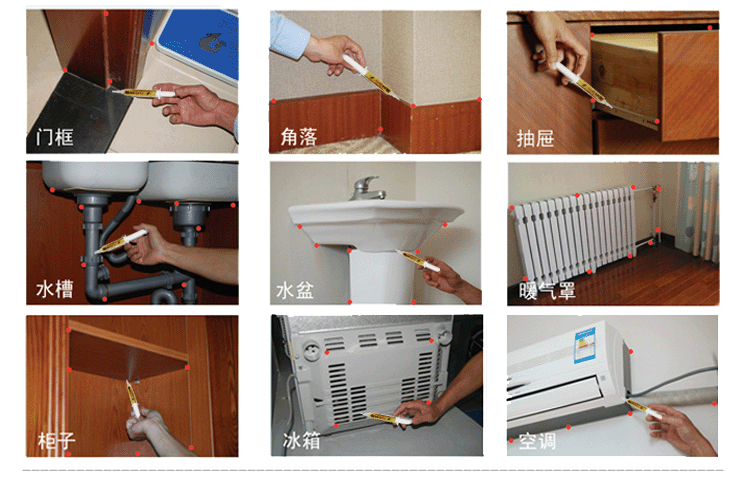 门框

角落

抽屉

水槽

水盆

暖气罩

柜子

冰箱

空调