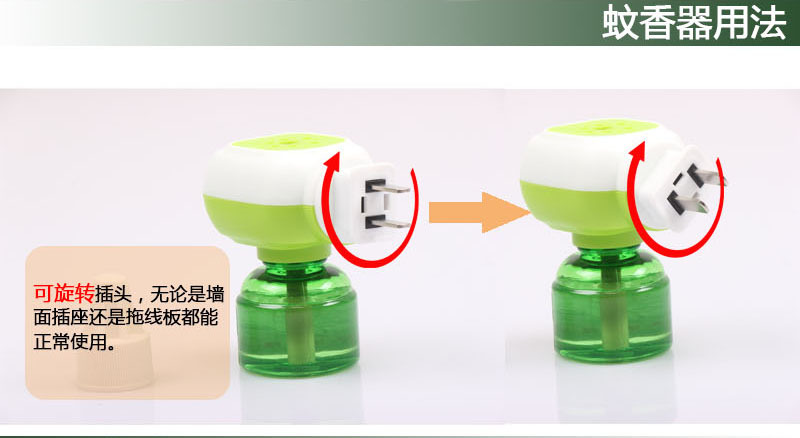 蚊香器用法

可旋转插头，无论是墙面插座还是拖线板都能正常使用。