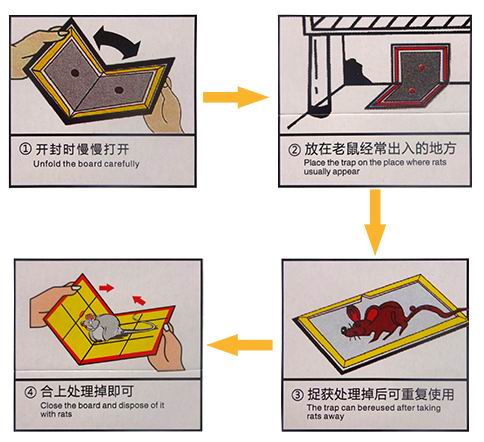 ① 开封时慢慢打开
Unfold the board carefully

② 放在老鼠经常出入的地方
Place the trap on the place where rats usually appear

③ 捉获处理掉后可重复使用
The trap can bereused after taking rats away

④ 合上处理掉即可
Close the board and dispose of it with rats